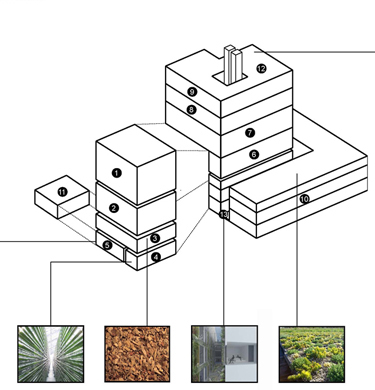 12
9
8
7
6
1
11
2
10
13
3
5
4